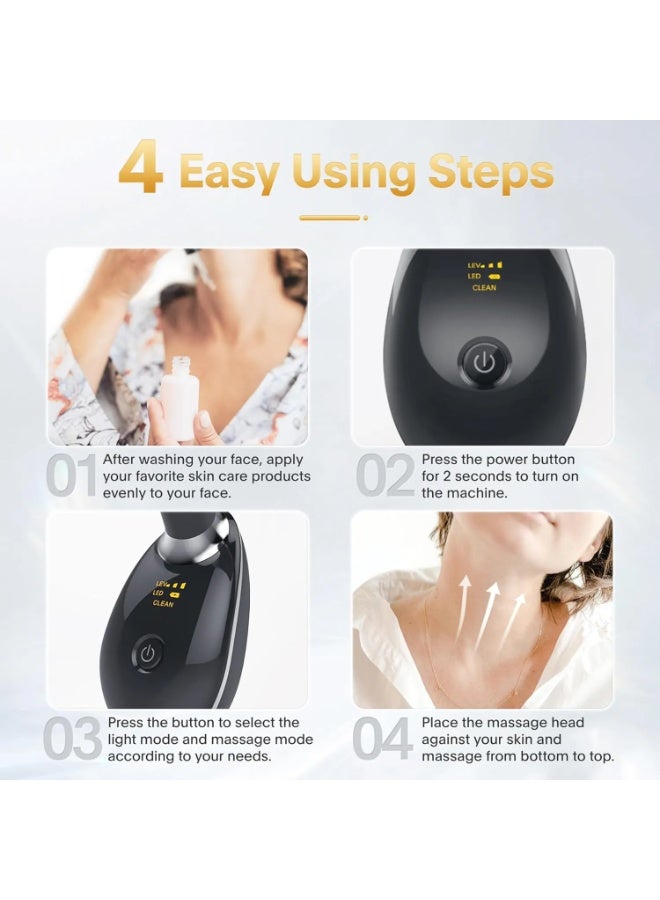 4 Easy Using Steps

LEV
LED
CLEAN

01 After washing your face, apply your favorite skin care products evenly to your face.

02 Press the power button for 2 seconds to turn on the machine.

LEV
LED
CLEAN

03 Press the button to select the light mode and massage mode according to your needs.

04 Place the massage head against your skin and massage from bottom to top.